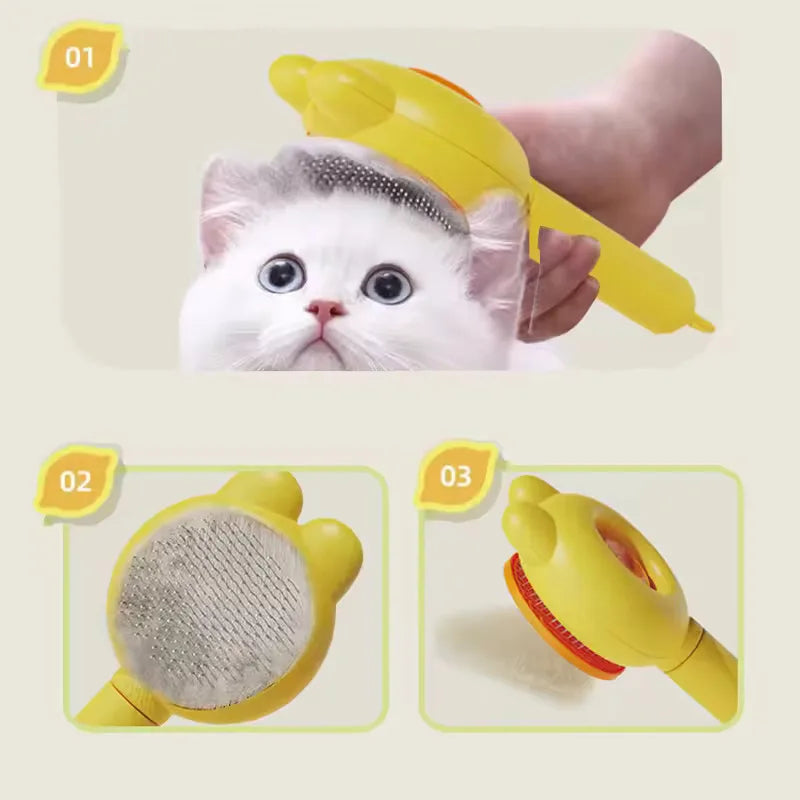 01

02

03